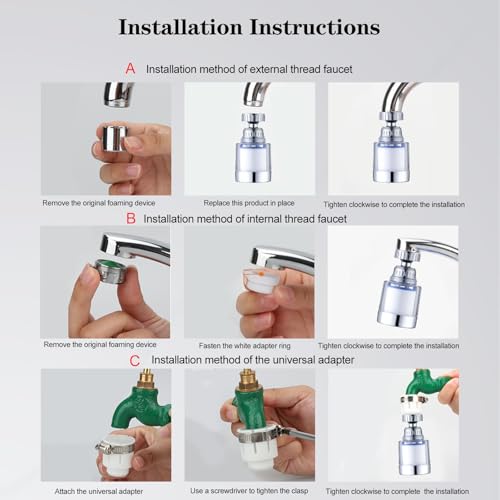 Installation Instructions

A Installation method of external thread faucet

Remove the original foaming device

Replace this product in place

Tighten clockwise to complete the installation

B Installation method of internal thread faucet

Remove the original foaming device

Fasten the white adapter ring

Tighten clockwise to complete the installation

C Installation method of the universal adapter

Attach the universal adapter

Use a screwdriver to tighten the clasp

Tighten clockwise to complete the installation