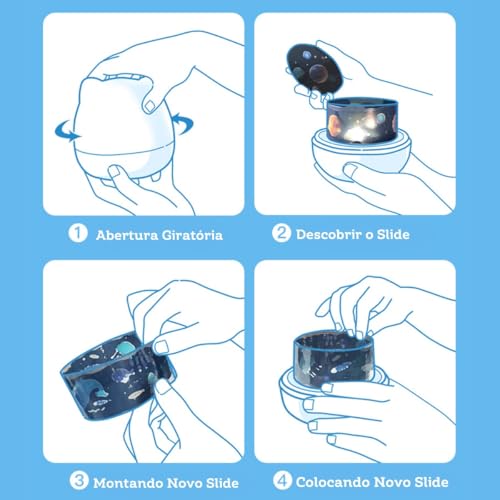 1 Abertura Giratória

2 Descobrir o Slide

3 Montando Novo Slide

4 Colocando Novo Slide