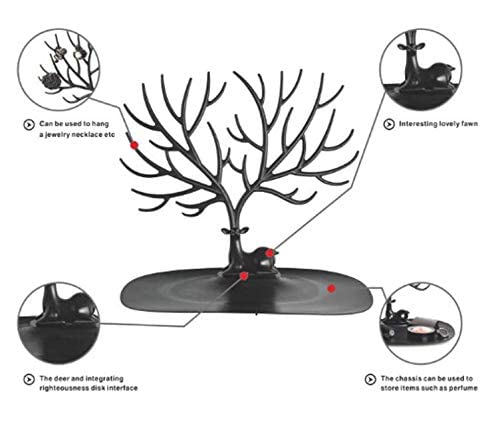 Can be used to hang a jewelry necklace etc

Interesting lovely fawn

The deer and integrating righteousness disk interface

The chassis can be used to store items such as perfume