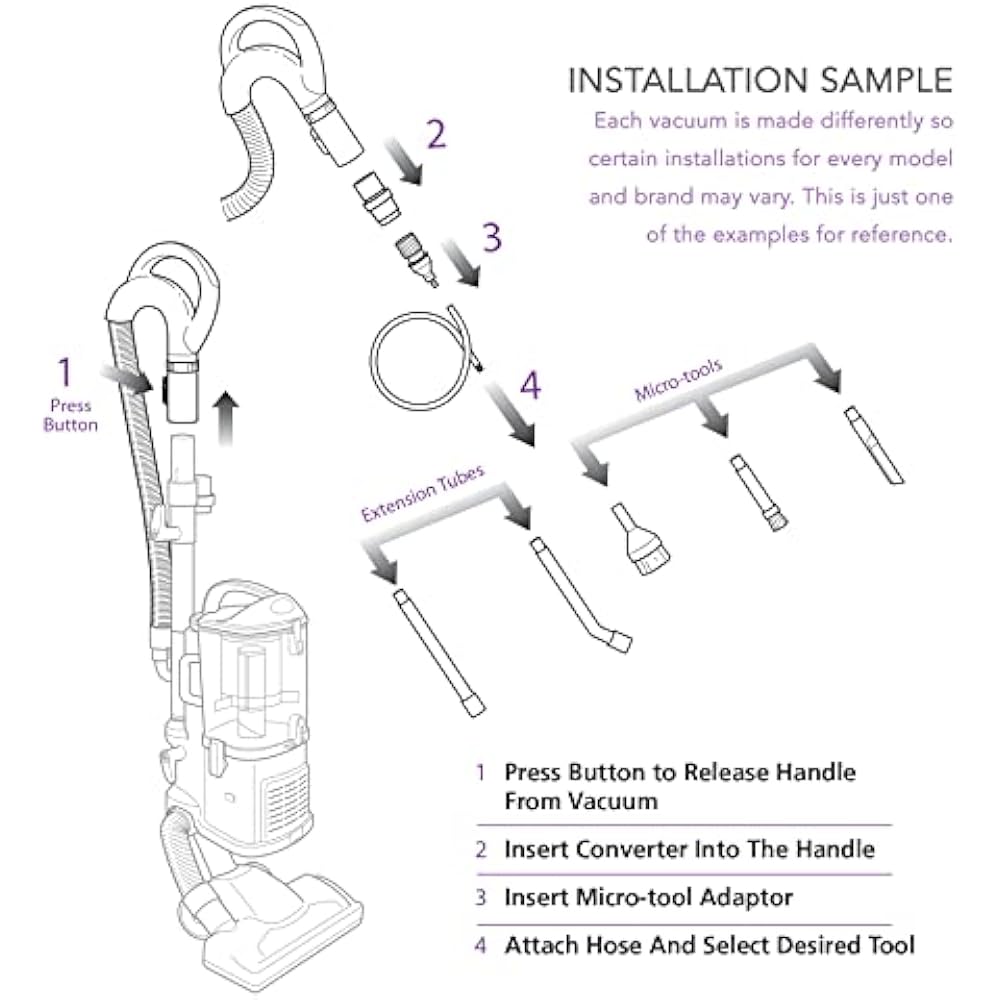 INSTALLATION SAMPLE

Each vacuum is made differently so certain installations for every model and brand may vary. This is just one of the examples for reference.

2

3

1
Press
Button

4

Micro-tools

Extension Tubes

1 Press Button to Release Handle From Vacuum

2 Insert Converter Into The Handle

3 Insert Micro-tool Adaptor

4 Attach Hose And Select Desired Tool