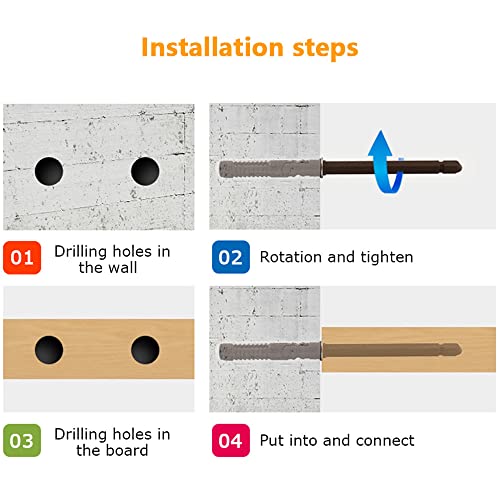 Installation steps

01 Drilling holes in the wall

02 Rotation and tighten

03 Drilling holes in the board

04 Put into and connect