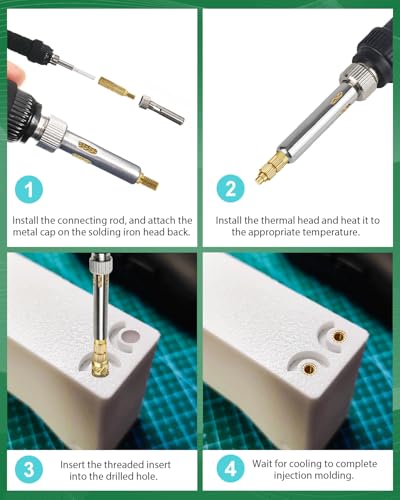 1

Install the connecting rod, and attach the metal cap on the solding iron head back.

2

Install the thermal head and heat it to the appropriate temperature.

3

Insert the threaded insert into the drilled hole.

4

Wait for cooling to complete injection molding.