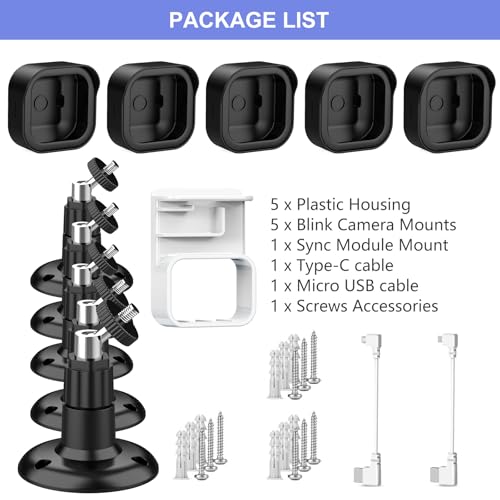 PACKAGE LIST

5 x Plastic Housing
5 x Blink Camera Mounts
1 x Sync Module Mount
1 x Type-C cable
1 x Micro USB cable
1 x Screws Accessories