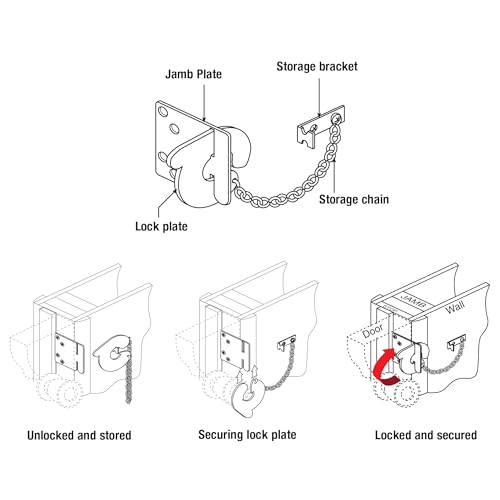 Jamb Plate

Storage bracket

Storage chain

Lock plate

JAMB

Wall

Door

Unlocked and stored

Securing lock plate

Locked and secured