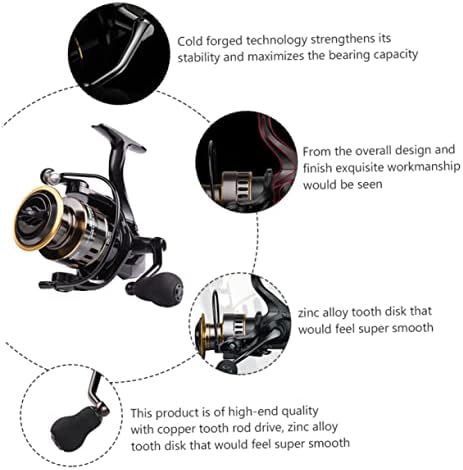 Cold forged technology strengthens its stability and maximizes the bearing capacity

From the overall design and finish exquisite workmanship would be seen

zinc alloy tooth disk that would feel super smooth

This product is of high-end quality with copper tooth rod drive, zinc alloy tooth disk that would feel super smooth