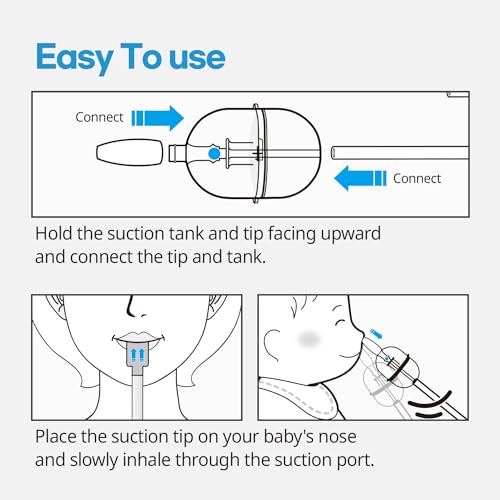 Easy To use

Connect

Connect

Hold the suction tank and tip facing upward and connect the tip and tank.

Place the suction tip on your baby's nose and slowly inhale through the suction port.