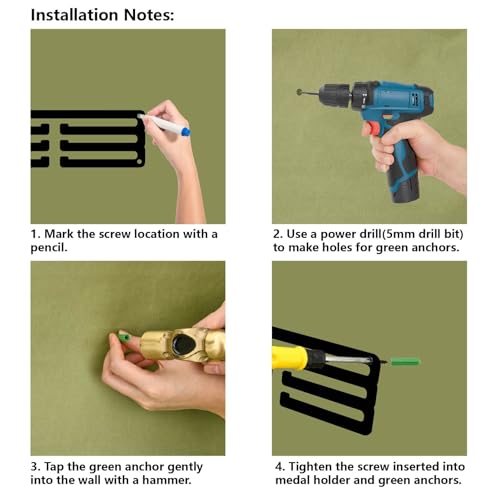 Installation Notes:

1. Mark the screw location with a pencil.

2. Use a power drill(5mm drill bit) to make holes for green anchors.

3. Tap the green anchor gently into the wall with a hammer.

4. Tighten the screw inserted into medal holder and green anchors.