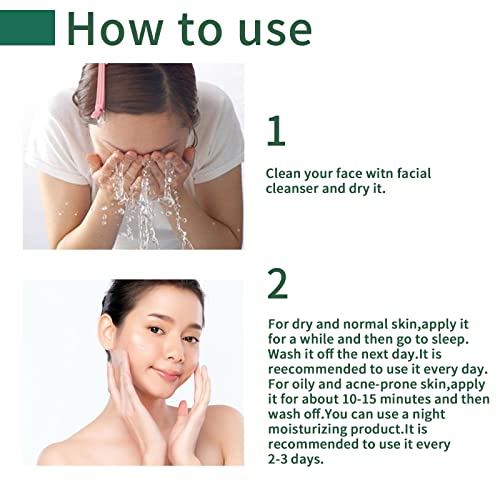 How to use

1

Clean your face witn facial cleanser and dry it.

2

For dry and normal skin,apply it for a while and then go to sleep. Wash it off the next day.It is reecommended to use it every day. For oily and acne-prone skin,apply it for about 10-15 minutes and then wash off.You can use a night moisturizing product.It is recommended to use it every 2-3 days.