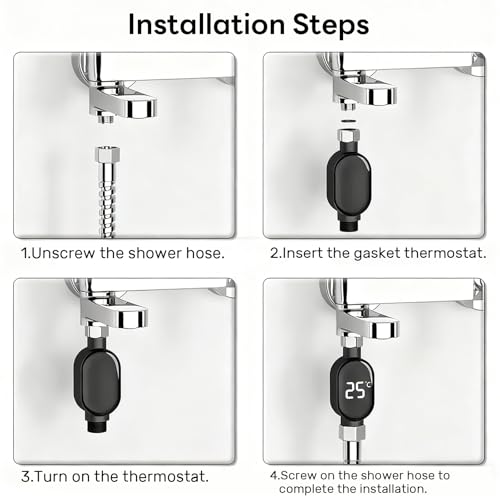 Installation Steps

1.Unscrew the shower hose.

2.Insert the gasket thermostat.

3.Turn on the thermostat.

25°C

4.Screw on the shower hose to complete the installation.