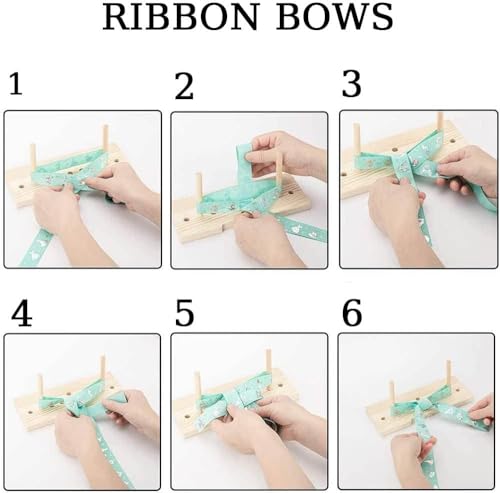 RIBBON BOWS

1

2

3

4

5

6