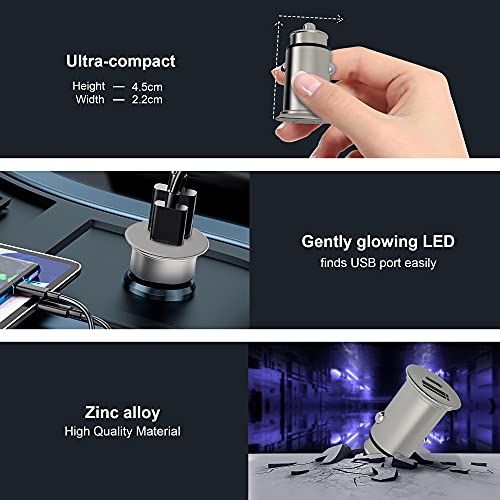 Ultra-compact
Height — 4.5cm
Width — 2.2cm

Gently glowing LED
finds USB port easily

Zinc alloy
High Quality Material