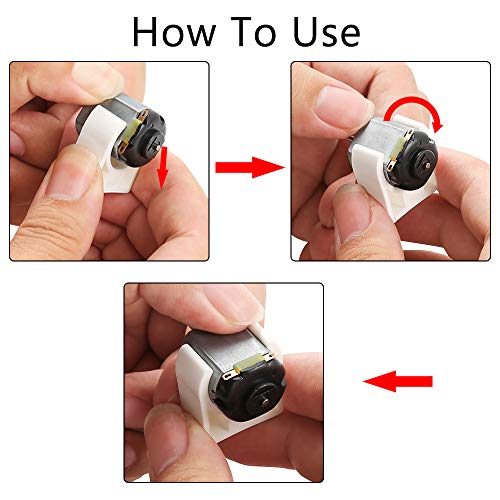 How To Use