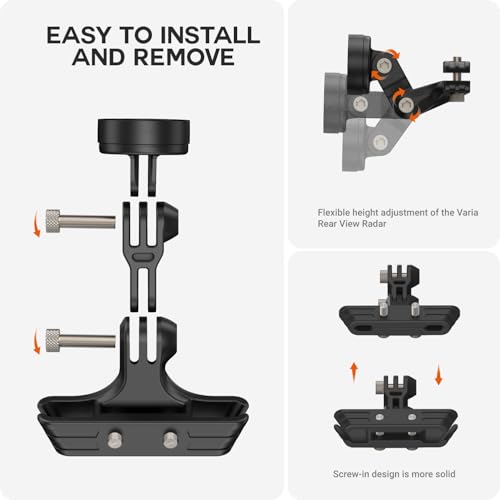 EASY TO INSTALL AND REMOVE

Flexible height adjustment of the Varia Rear View Radar

Screw-in design is more solid