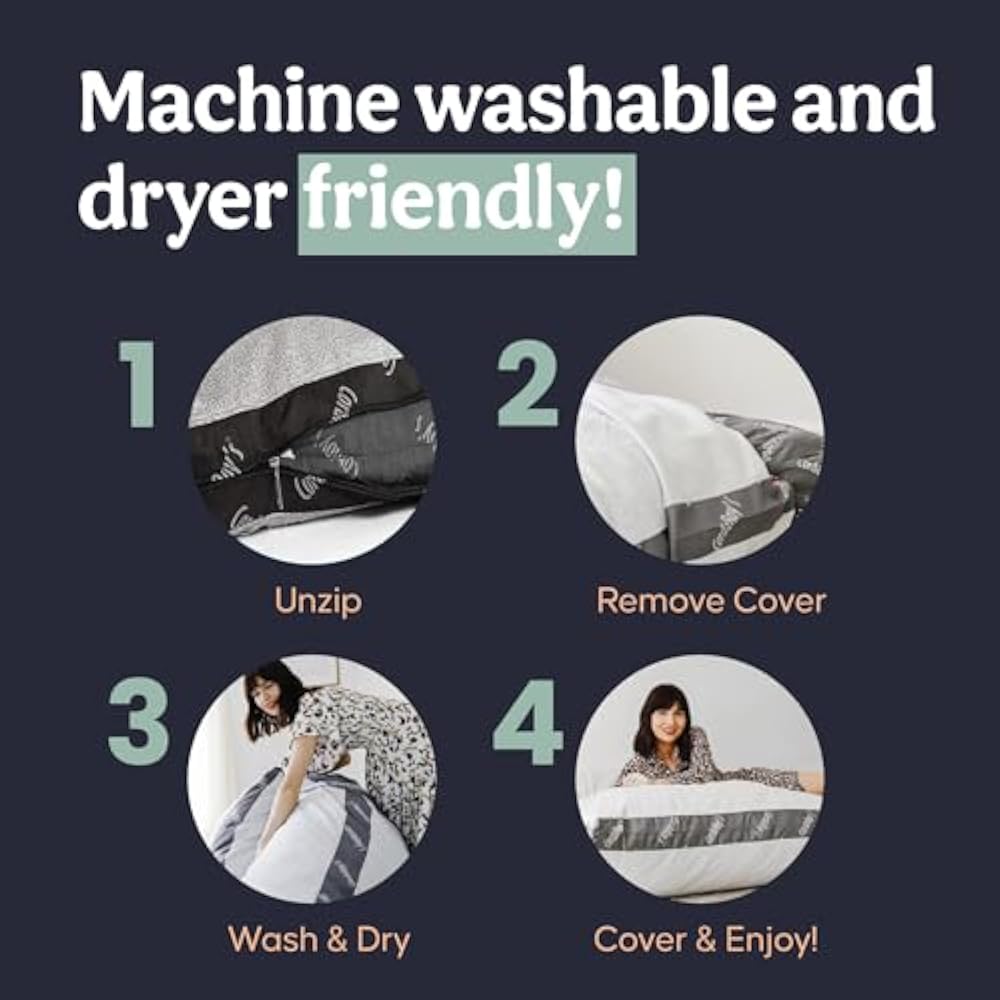 Machine washable and dryer friendly!

1

Unzip

2

Remove Cover

3

Wash & Dry

4

Cover & Enjoy!