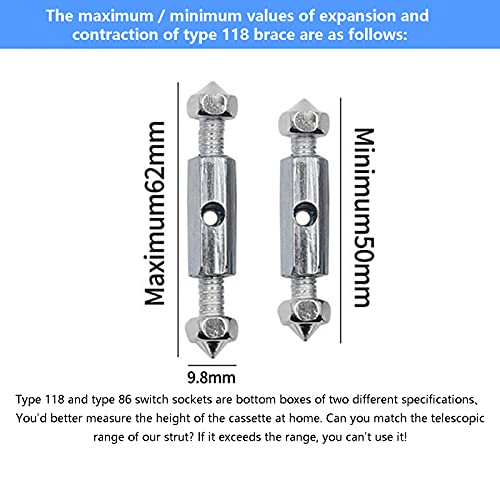 The maximum / minimum values of expansion and contraction of type 118 brace are as follows:

Maximum62mm

Minimum50mm

9.8mm

Type 118 and type 86 switch sockets are bottom boxes of two different specifications、You'd better measure the height of the cassette at home. Can you match the telescopic range of our strut? If it exceeds the range, you can't use it!