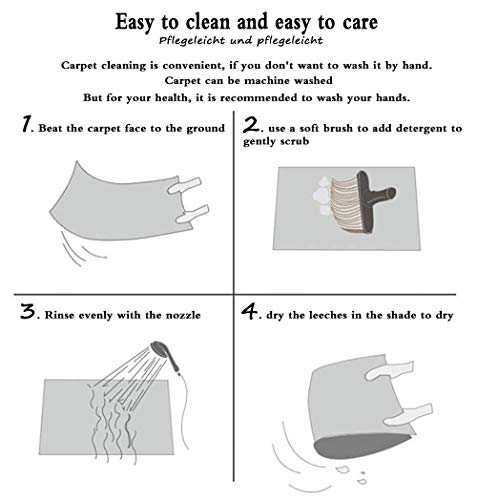 Easy to clean and easy to care
Pflegeleicht und pflegeleicht

Carpet cleaning is convenient, if you don't want to wash it by hand.
Carpet can be machine washed
But for your health, it is recommended to wash your hands.

1. Beat the carpet face to the ground

2. use a soft brush to add detergent to gently scrub

3. Rinse evenly with the nozzle

4. dry the leeches in the shade to dry