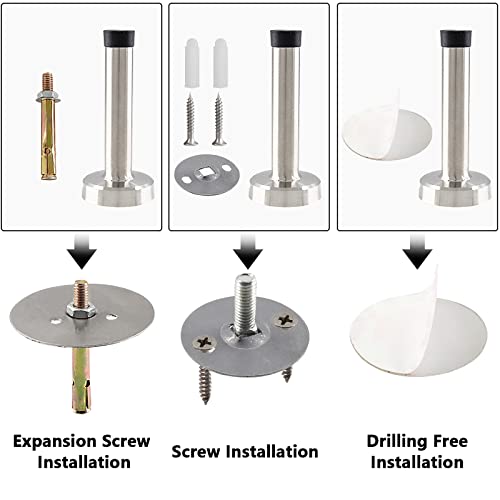 Expansion Screw Installation

Screw Installation

Drilling Free Installation