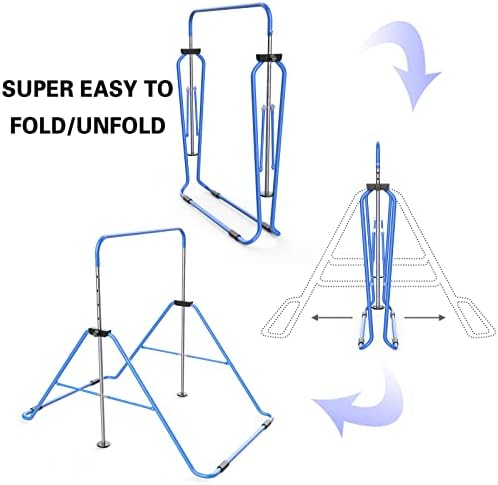 SUPER EASY TO FOLD/UNFOLD