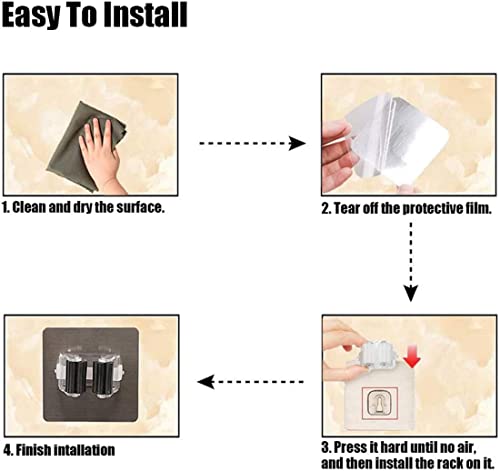 Easy To Install

1. Clean and dry the surface.

2. Tear off the protective film.

3. Press it hard until no air, and then install the rack on it.

4. Finish intallation