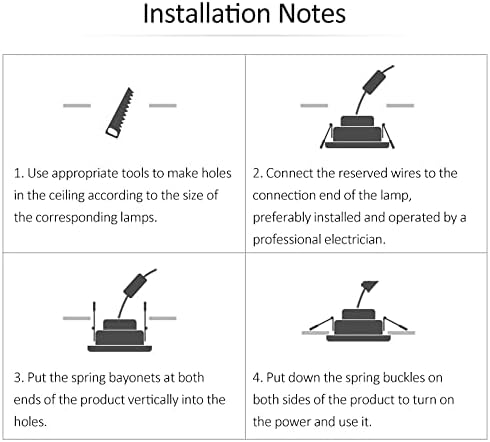 Installation Notes

1. Use appropriate tools to make holes in the ceiling according to the size of the corresponding lamps.

2. Connect the reserved wires to the connection end of the lamp, preferably installed and operated by a professional electrician.

3. Put the spring bayonets at both ends of the product vertically into the holes.

4. Put down the spring buckles on both sides of the product to turn on the power and use it.