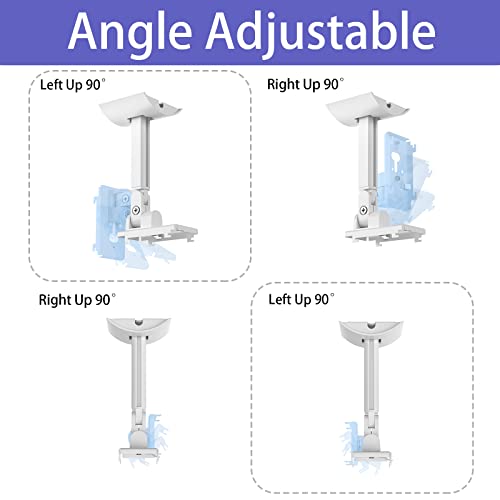 Angle Adjustable

Left Up 90°

Right Up 90°

Right Up 90°

Left Up 90°