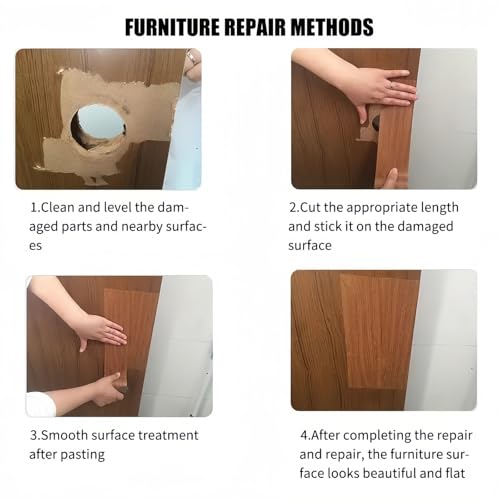 FURNITURE REPAIR METHODS

1.Clean and level the damaged parts and nearby surfaces

2.Cut the appropriate length and stick it on the damaged surface

3.Smooth surface treatment after pasting

4.After completing the repair and repair, the furniture surface looks beautiful and flat