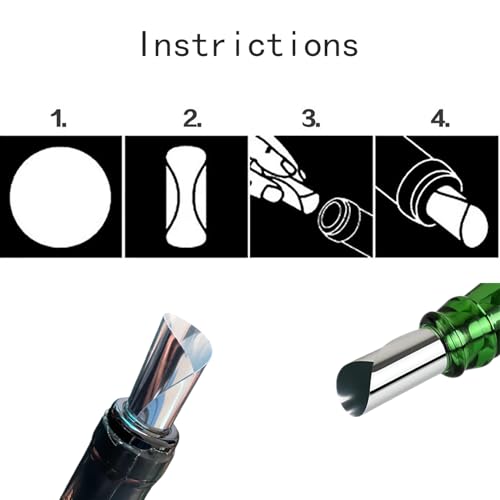 Instrictions

1.

2.

3.

4.