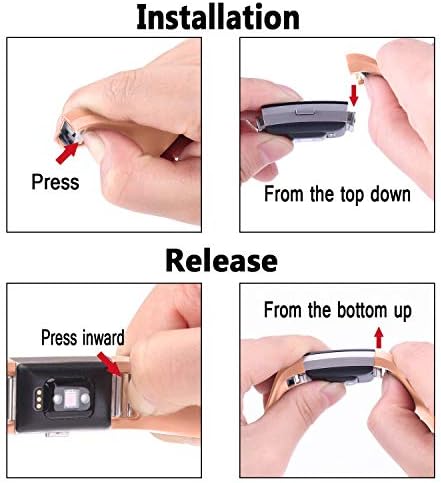 Installation

Press

From the top down

Release

Press inward

From the bottom up