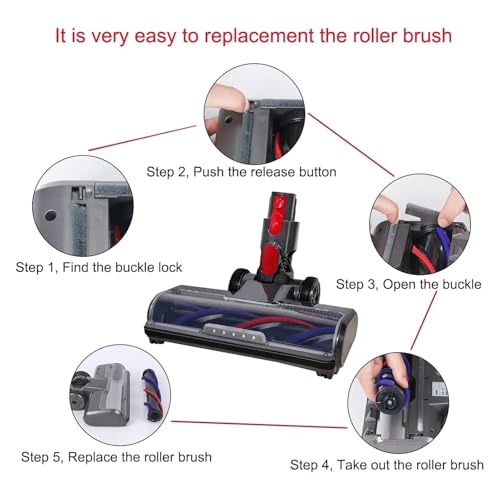 It is very easy to replacement the roller brush

Step 2, Push the release button

Step 1, Find the buckle lock

Step 3, Open the buckle

Step 5, Replace the roller brush

Step 4, Take out the roller brush