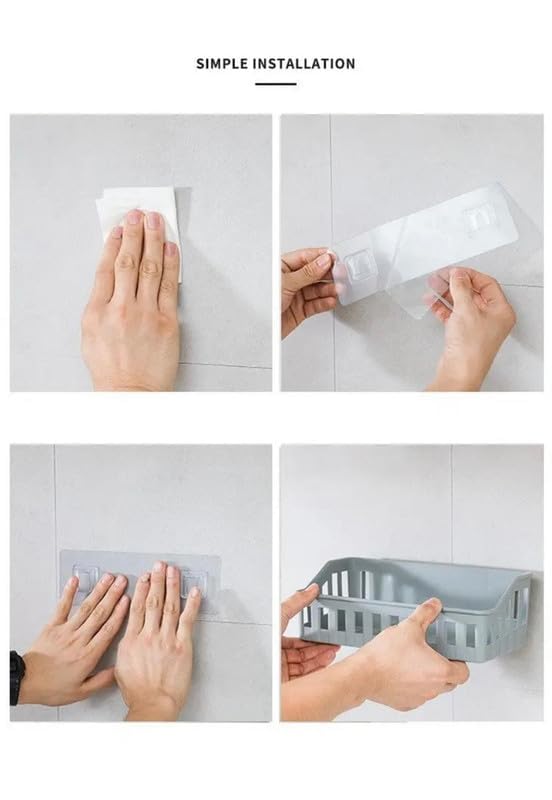 SIMPLE INSTALLATION