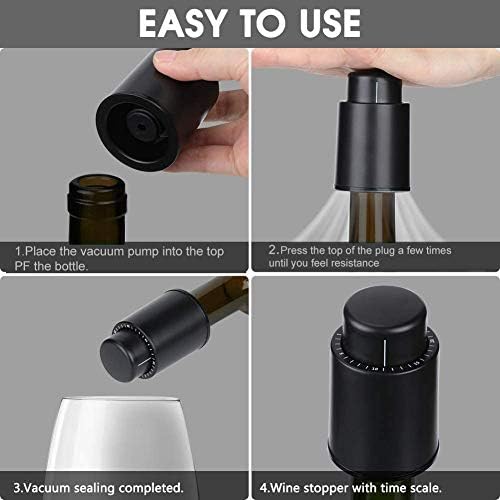 EASY TO USE

1.Place the vacuum pump into the top PF the bottle.

2.Press the top of the plug a few times until you feel resistance

3.Vacuum sealing completed.

4.Wine stopper with time scale.