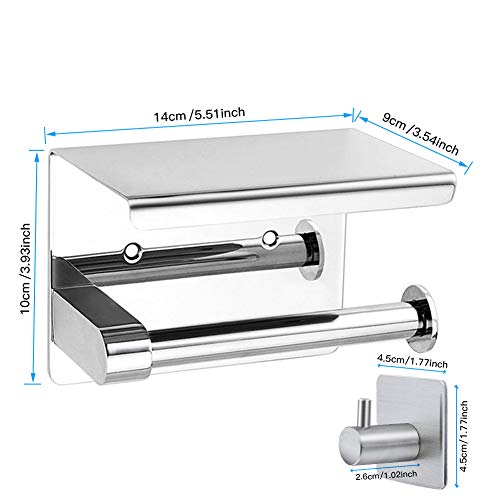 14cm /5.51inch

9cm /3.54inch

10cm /3.93inch

4.5cm/1.77inch

4.5cm/1.77inch

2.6cm/1.02inch