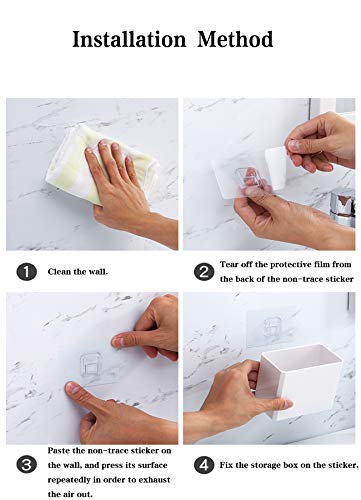 Installation Method

1 Clean the wall.

2 Tear off the protective film from the back of the non-trace sticker

3 Paste the non-trace sticker on the wall, and press its surface repeatedly in order to exhaust the air out.

4 Fix the storage box on the sticker.