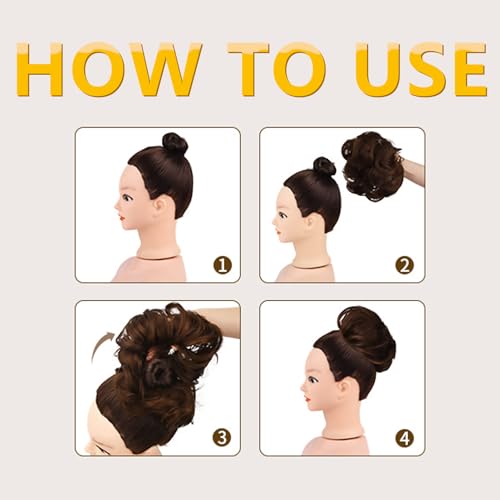 HOW TO USE

1

2

3

4