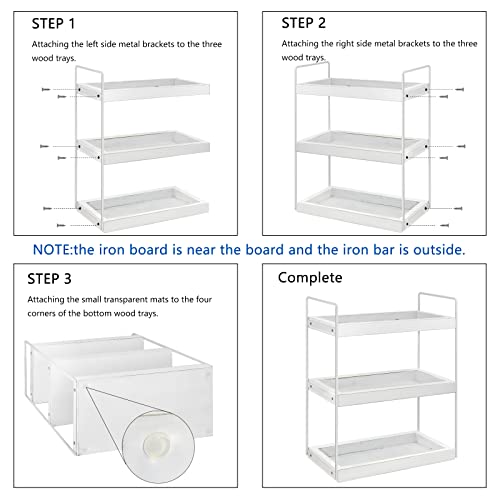 STEP 1

Attaching the left side metal brackets to the three wood trays.

STEP 2

Attaching the right side metal brackets to the three wood trays.

NOTE:the iron board is near the board and the iron bar is outside.

STEP 3

Attaching the small transparent mats to the four corners of the bottom wood trays.

Complete