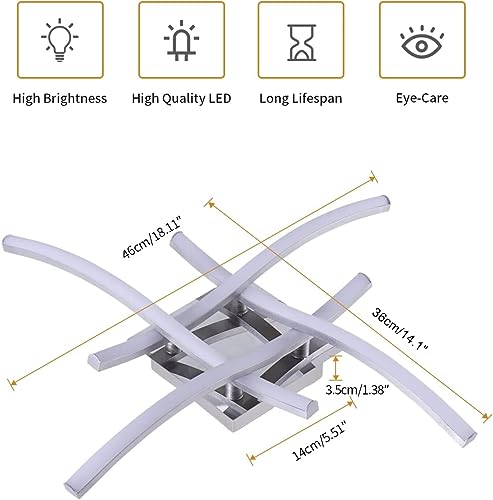 High Brightness

High Quality LED

Long Lifespan

Eye-Care

46cm/18.11"

36cm/14.1"

3.5cm/1.38"

14cm/5.51"