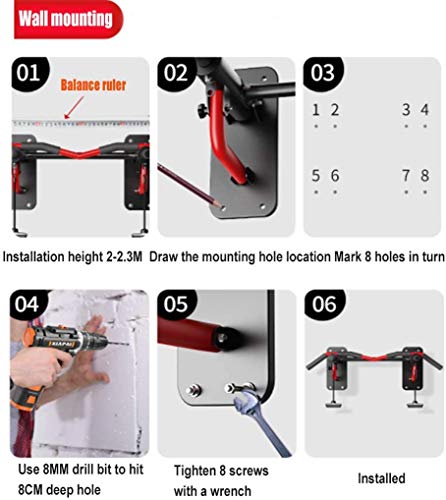 Wall mounting

01

Balance ruler

02

03

1 2 3 4

5 6 7 8

Installation height 2-2.3M Draw the mounting hole location Mark 8 holes in turn

04

XIAPAI

05

06

Use 8MM drill bit to hit 8CM deep hole

Tighten 8 screws with a wrench

Installed