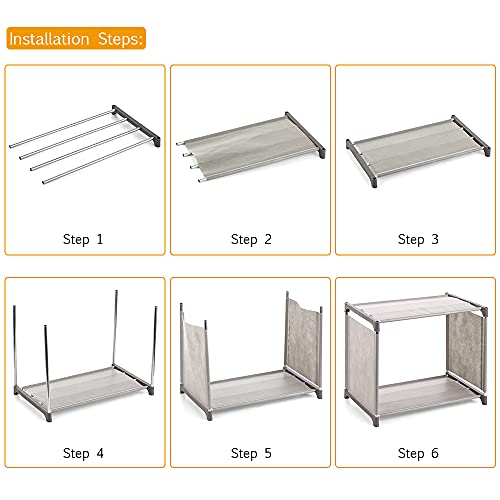 Installation Steps:

Step 1

Step 2

Step 3

Step 4

Step 5

Step 6