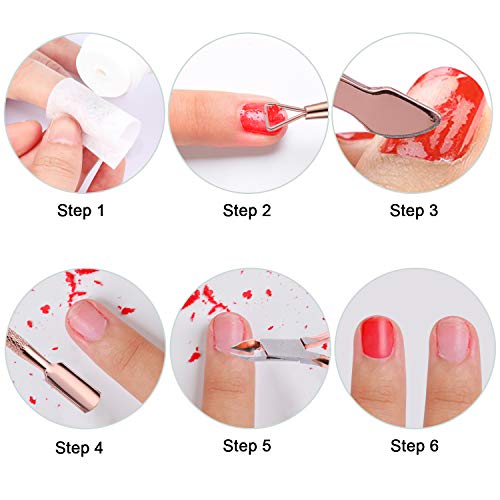 Step 1

Step 2

Step 3

Step 4

Step 5

Step 6