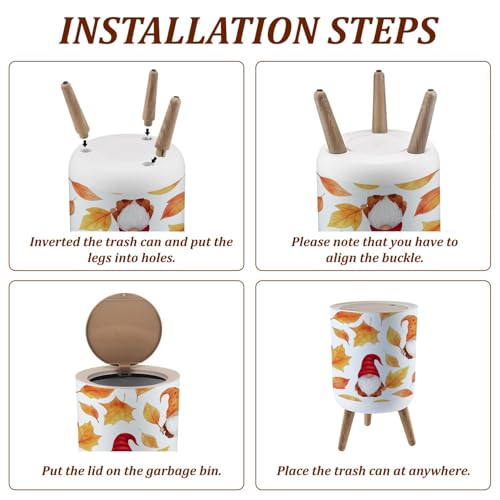 INSTALLATION STEPS

Inverted the trash can and put the legs into holes.

Please note that you have to align the buckle.

Put the lid on the garbage bin.

Place the trash can at anywhere.