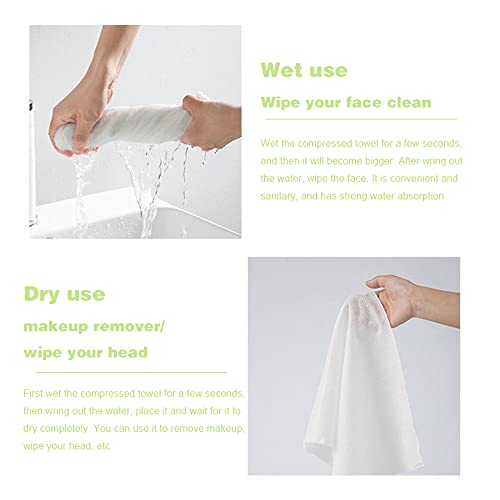 Wet use

Wipe your face clean

Wet the compressed towel for a few seconds, and then it will become bigger. After wring out the water, wipe the face. It is convenient and sanitary, and has strong water absorption

Dry use

makeup remover/ wipe your head

First wet the compressed towel for a few seconds, then wring out the water, place it and wait for it to dry completely. You can use it to remove makeup, wipe your head, etc