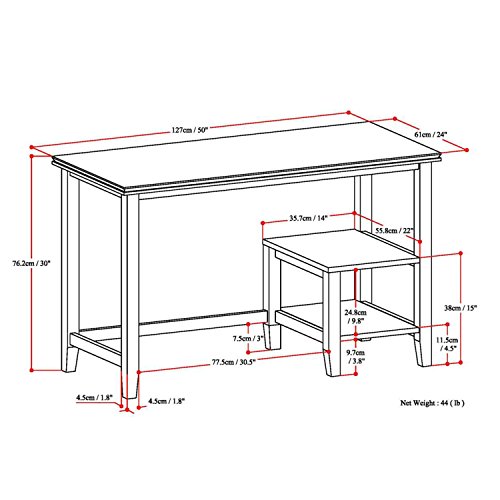 127cm / 50"
61cm / 24"
76.2cm / 30"
35.7cm / 14"
55.8cm / 22"
38cm / 15"
24.8cm / 9.8"
7.5cm / 3"
11.5cm / 4.5"
9.7cm / 3.8"
77.5cm / 30.5"
4.5cm / 1.8"
4.5cm / 1.8"
Net Weight : 44 ( lb )