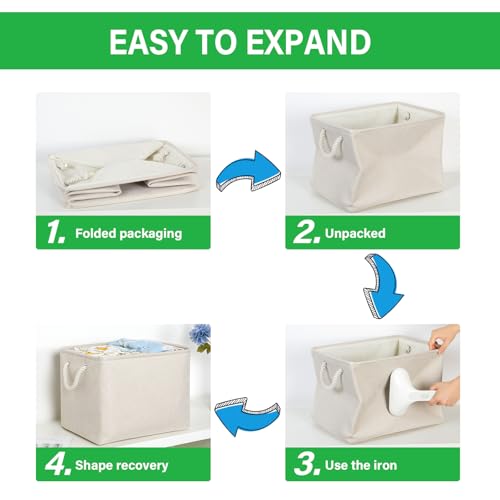 EASY TO EXPAND

1. Folded packaging

2. Unpacked

3. Use the iron

4. Shape recovery