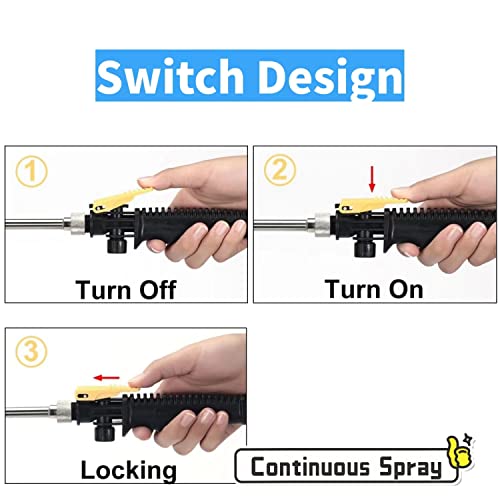 Switch Design

①

Turn Off

②

Turn On

③

Locking

Continuous Spray