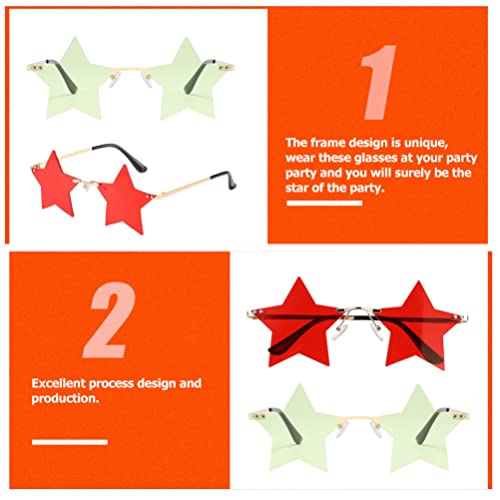 1

The frame design is unique, wear these glasses at your party party and you will surely be the star of the party.

2

Excellent process design and production.