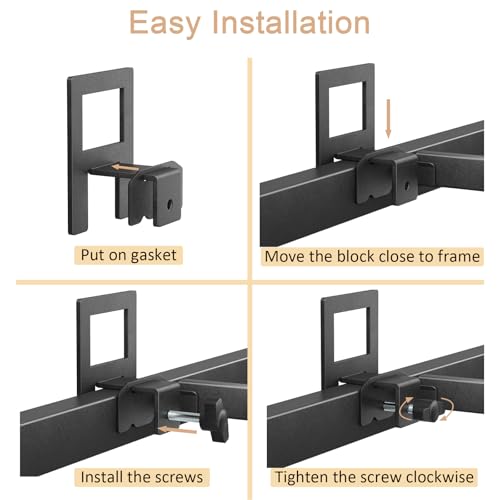 Easy Installation

Put on gasket

Move the block close to frame

Install the screws

Tighten the screw clockwise