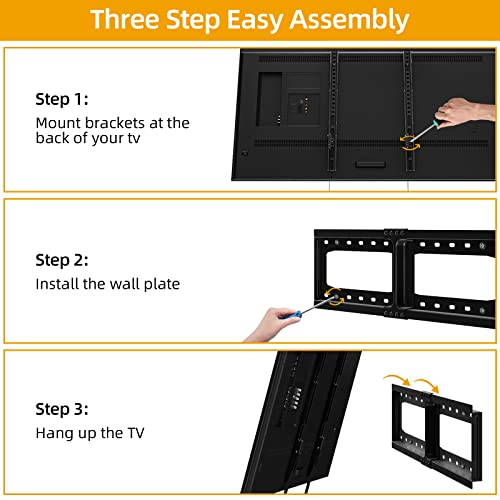 Three Step Easy Assembly

Step 1:
Mount brackets at the back of your tv

Step 2:
Install the wall plate

Step 3:
Hang up the TV