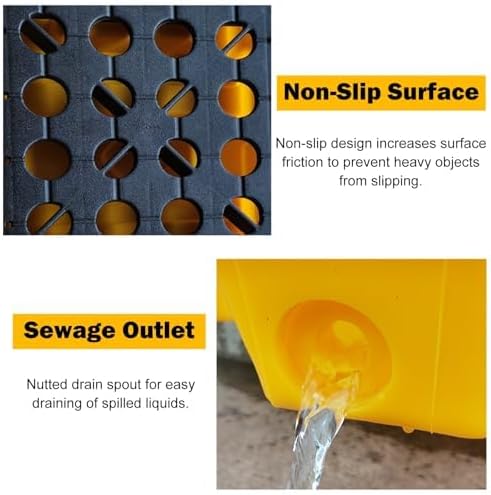 Non-Slip Surface

Non-slip design increases surface friction to prevent heavy objects from slipping.

Sewage Outlet

Nutted drain spout for easy draining of spilled liquids.