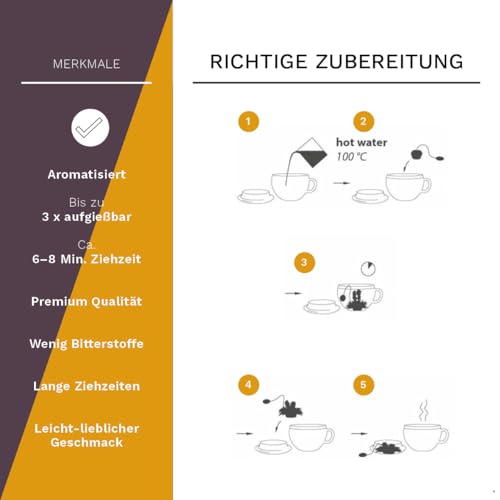 MERKMALE

Aromatisiert

Bis zu
3 x aufgießbar

Ca.
6–8 Min. Ziehzeit

Premium Qualität

Wenig Bitterstoffe

Lange Ziehzeiten

Leicht-lieblicher Geschmack

RICHTIGE ZUBEREITUNG

1

2

hot water
100 °C

3

4

5