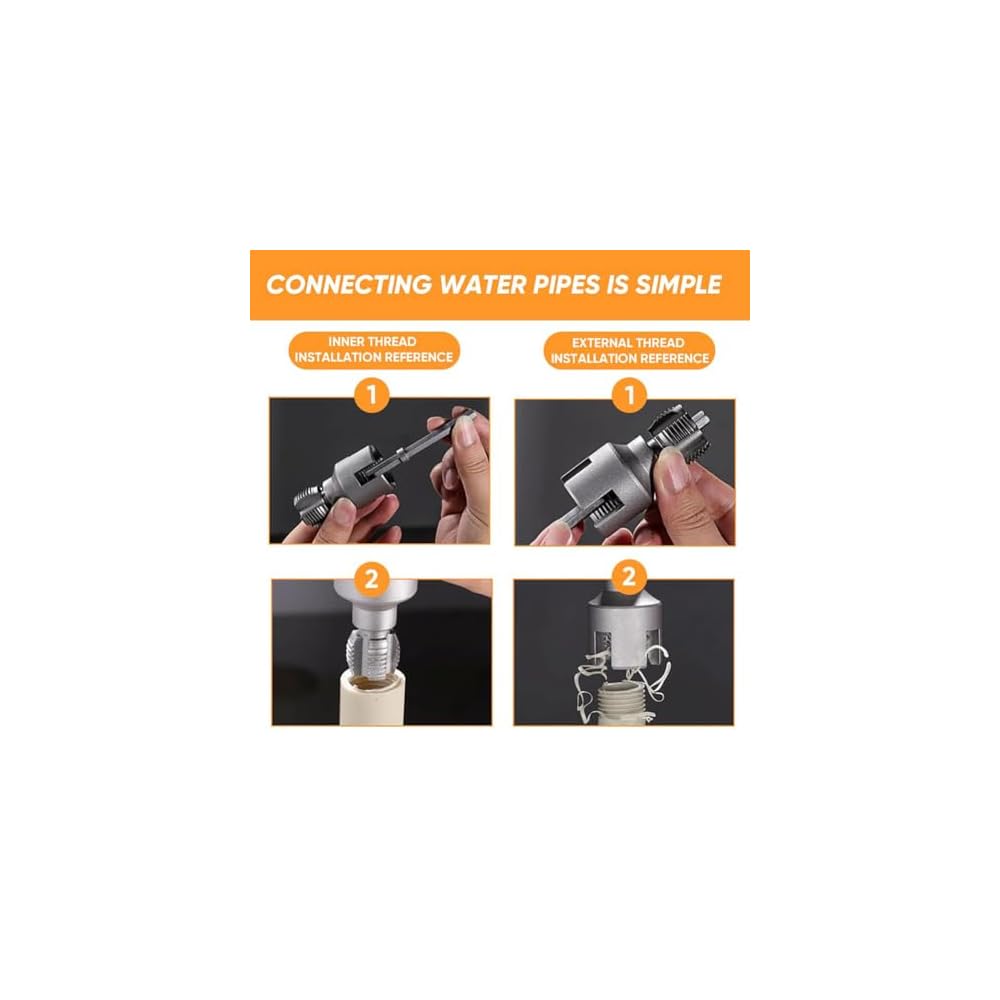 CONNECTING WATER PIPES IS SIMPLE

INNER THREAD INSTALLATION REFERENCE

1

2

EXTERNAL THREAD INSTALLATION REFERENCE

1

2